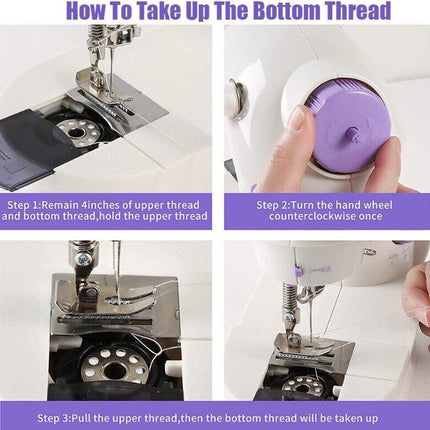 How To Take Up The Bottom Thread

Step 1:Remain 4inches of upper thread and bottom thread,hold the upper thread

Step 2:Turn the hand wheel counterclockwise once

Step 3:Pull the upper thread,then the bottom thread will be taken up