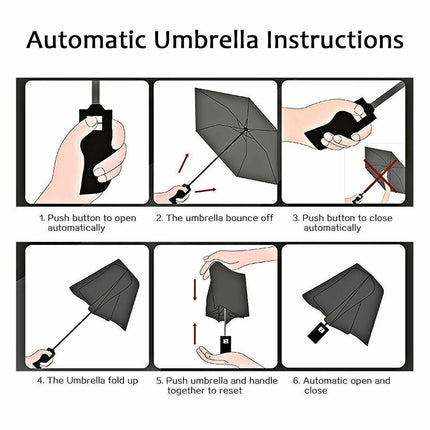 Automatic Umbrella Instructions

1. Push button to open automatically

2. The umbrella bounce off

3. Push button to close automatically

4. The Umbrella fold up

5. Push umbrella and handle together to reset

6. Automatic open and close