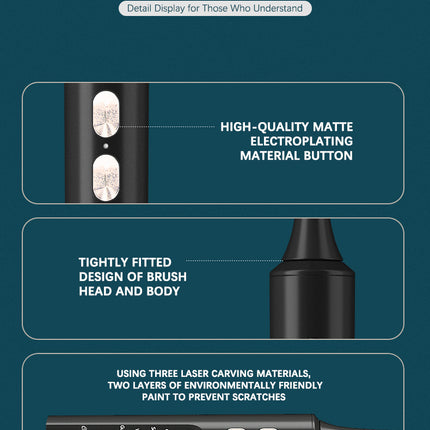 Detail Display for Those Who Understand

HIGH-QUALITY MATTE ELECTROPLATING MATERIAL BUTTON

TIGHTLY FITTED DESIGN OF BRUSH HEAD AND BODY

USING THREE LASER CARVING MATERIALS, TWO LAYERS OF ENVIRONMENTALLY FRIENDLY PAINT TO PREVENT SCRATCHES