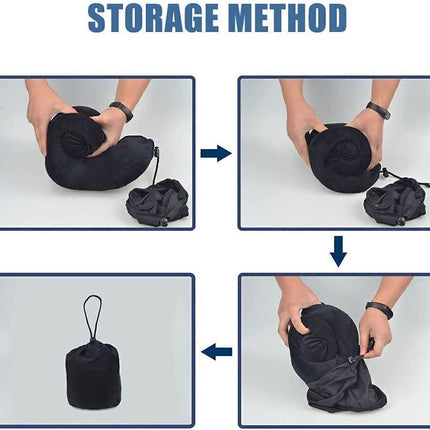 STORAGE METHOD